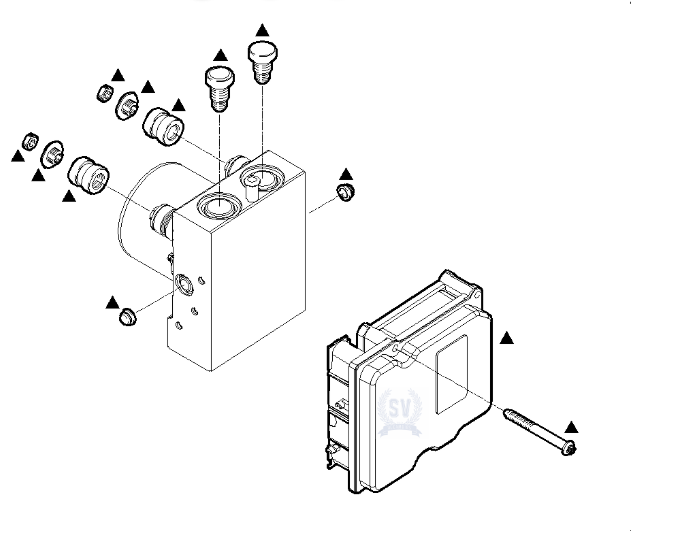 SV